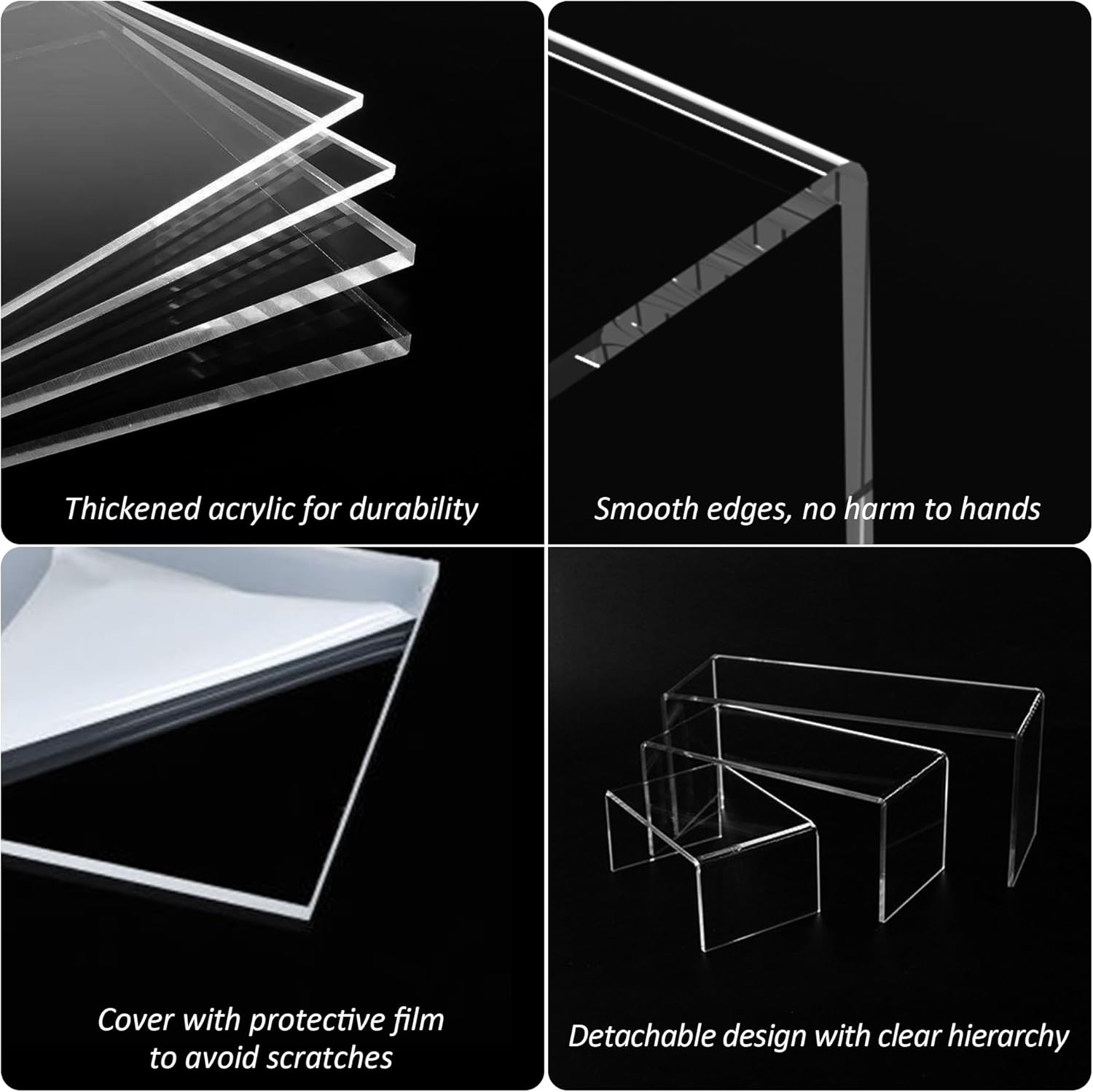 Thickened acrylic for durability

Smooth edges, no harm to hands

Cover with protective film to avoid scratches

Detachable design with clear hierarchy