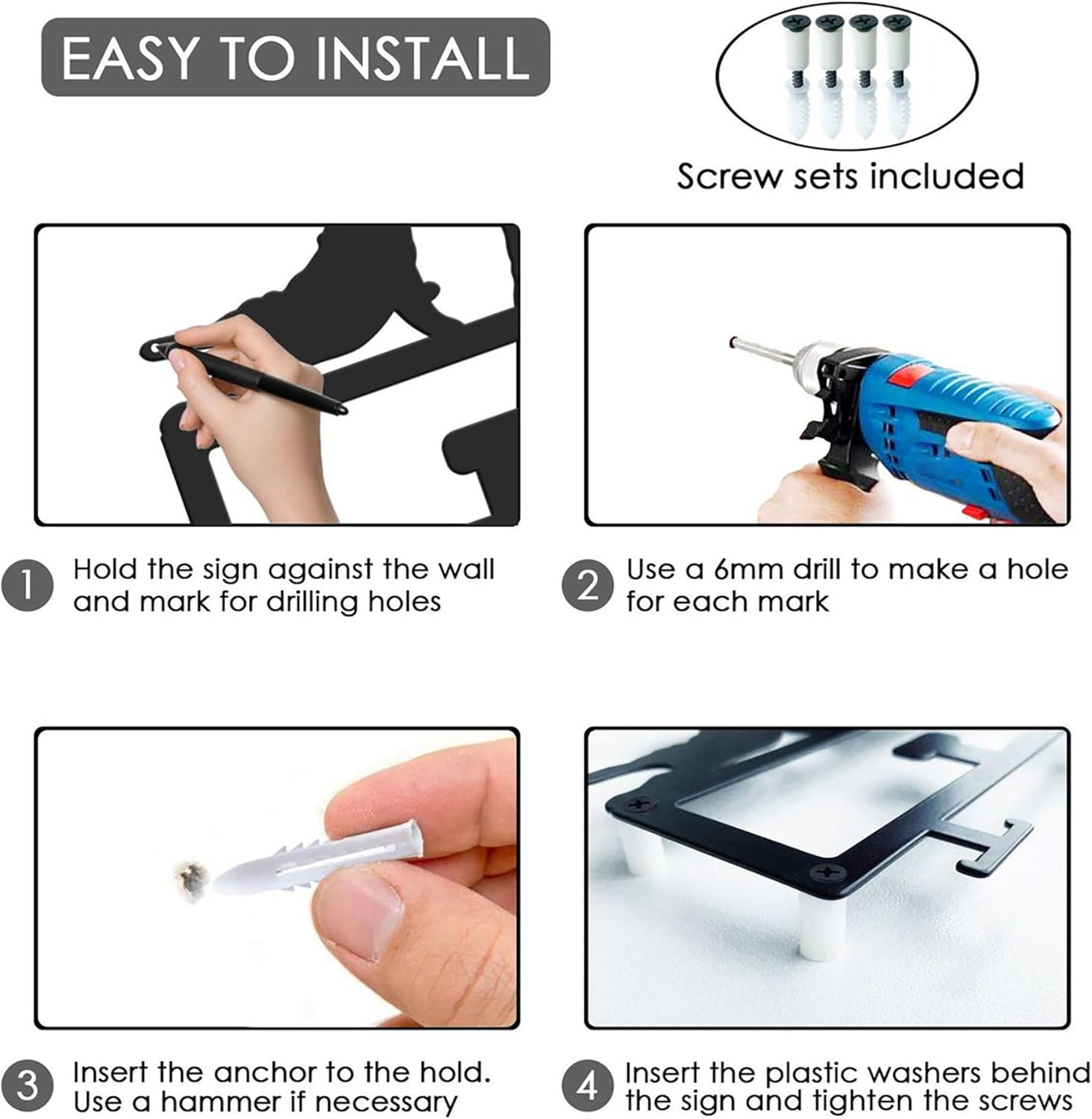 EASY TO INSTALL

Screw sets included

1 Hold the sign against the wall and mark for drilling holes

2 Use a 6mm drill to make a hole for each mark

3 Insert the anchor to the hold. Use a hammer if necessary

4 Insert the plastic washers behind the sign and tighten the screws