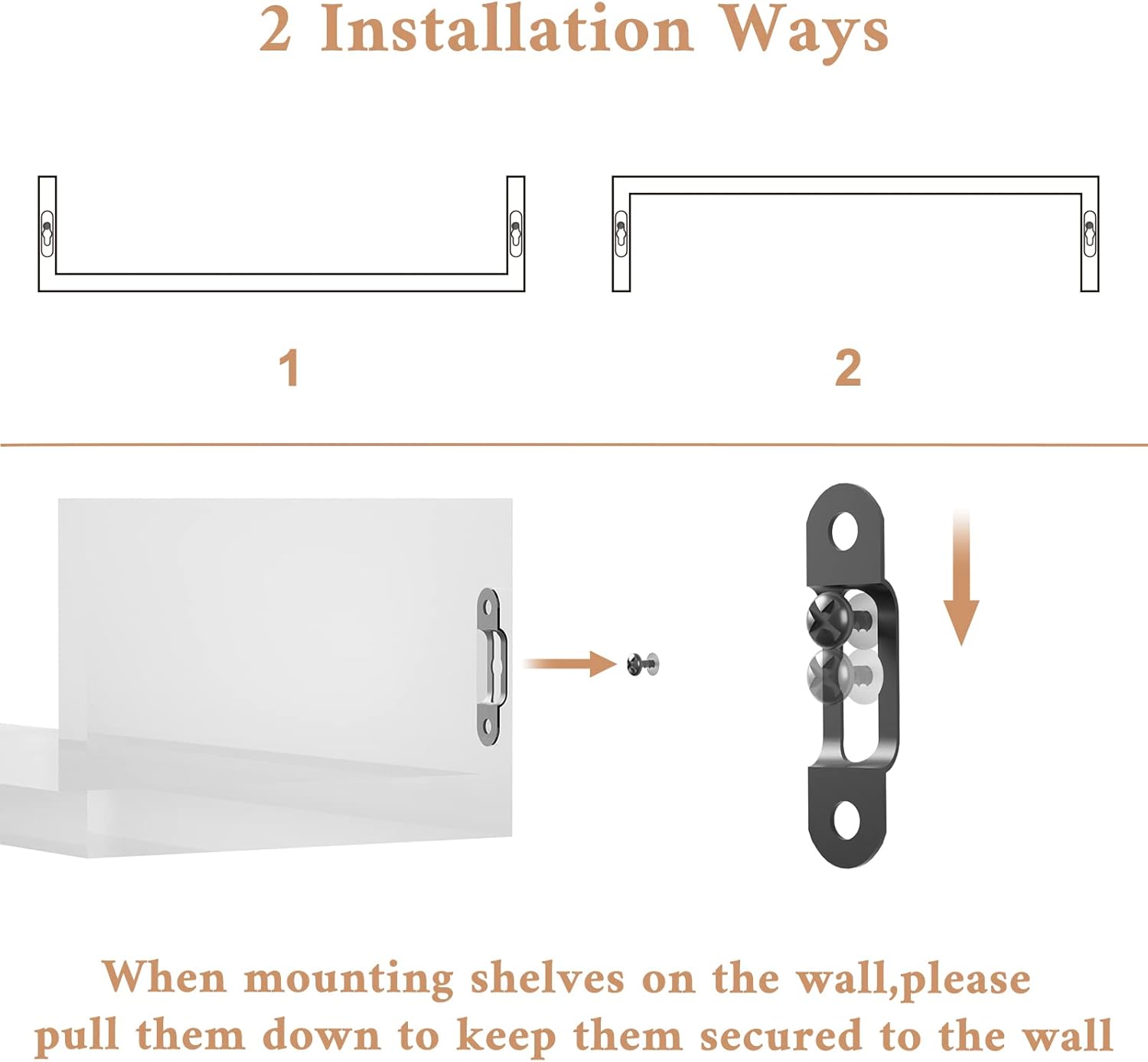 2 Installation Ways

1

2

When mounting shelves on the wall,please pull them down to keep them secured to the wall