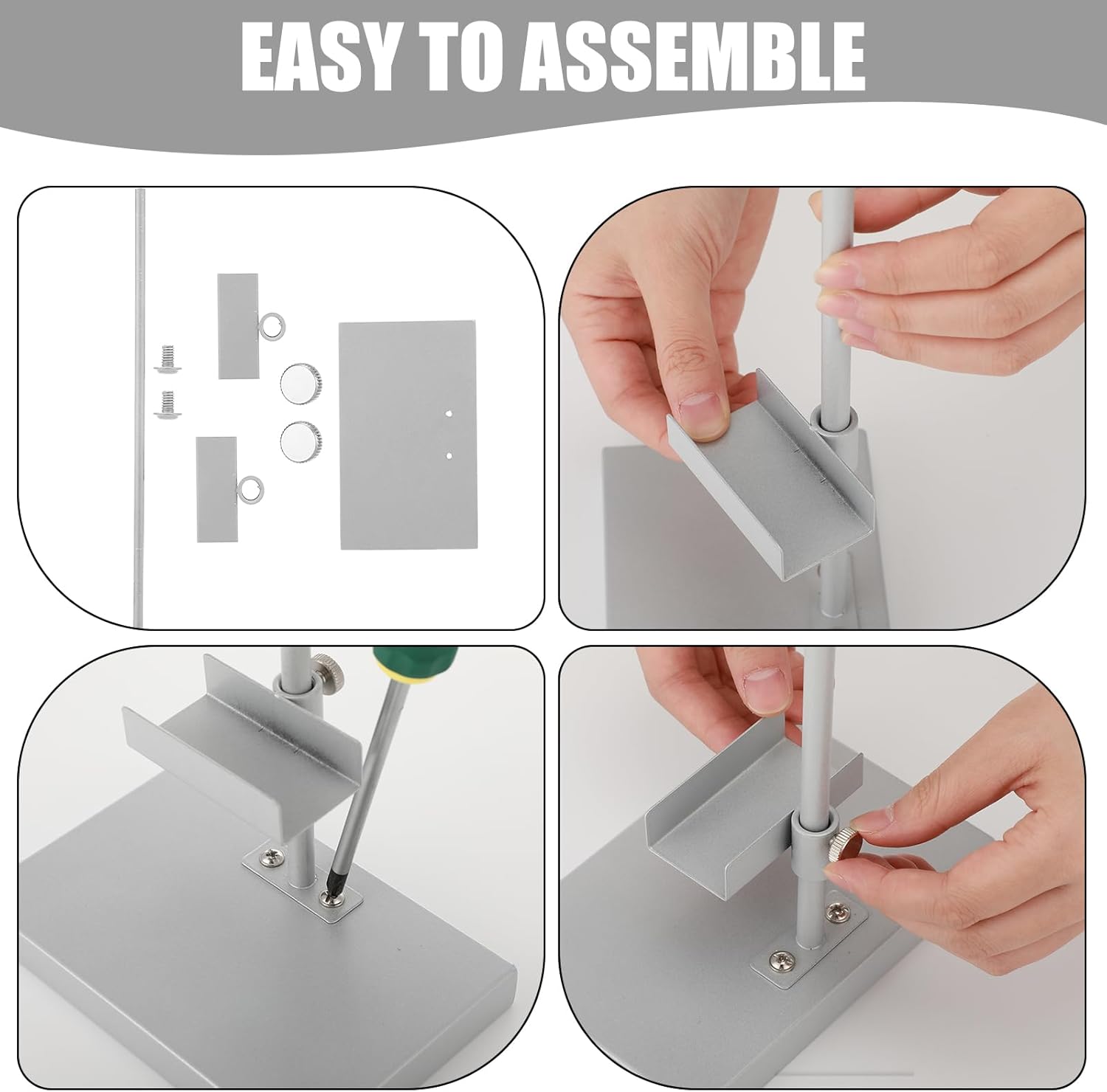 EASY TO ASSEMBLE