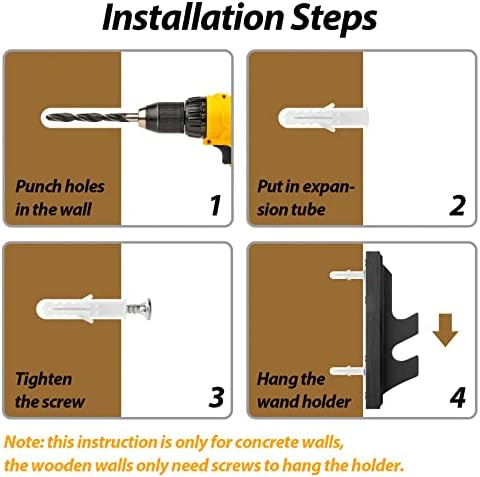 Installation Steps

Punch holes in the wall

1

Put in expansion tube

2

Tighten the screw

3

Hang the wand holder

4

Note: this instruction is only for concrete walls, the wooden walls only need screws to hang the holder.